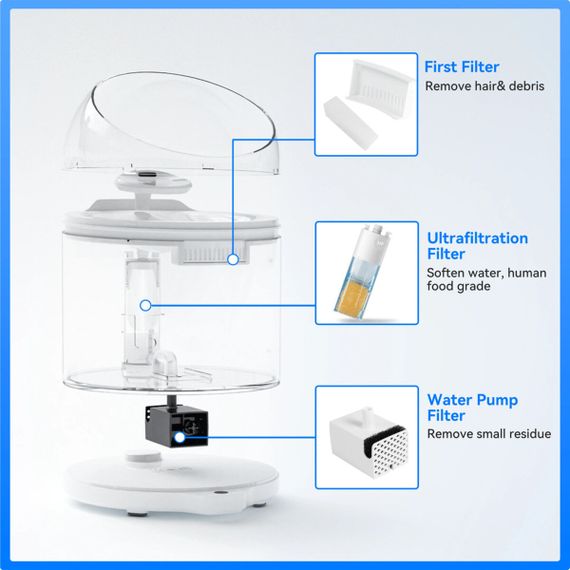 First Filter
Remove hair& debris

Ultrafiltration Filter
Soften water, human food grade

Water Pump Filter
Remove small residue