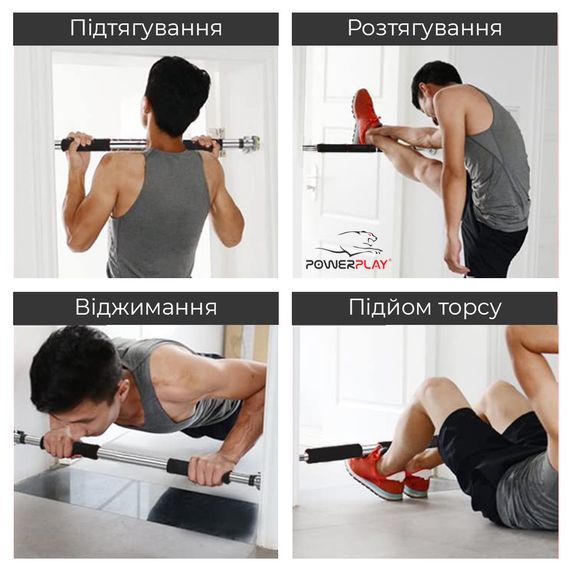 Підтягування

Розтягування

POWERPLAY®

Віджимання

Підйом торсу