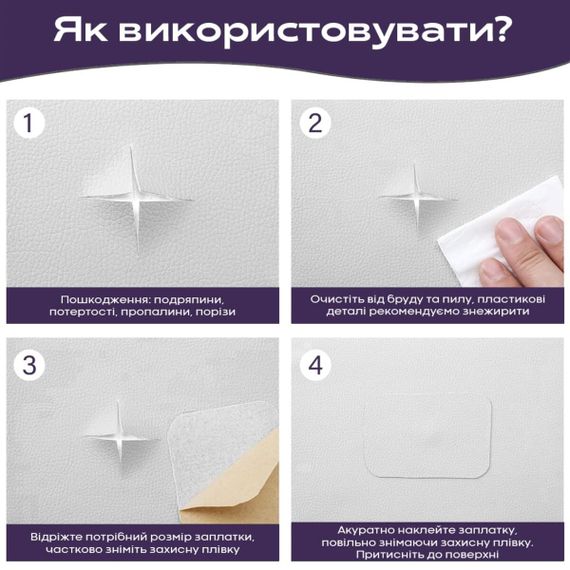 Як використовувати?

1

Пошкодження: подряпини, потертості, пропалини, порізи

2

Очистіть від бруду та пилу, пластикові деталі рекомендуємо знежирити

3

Відріжте потрібний розмір заплатки, частково зніміть захисну плівку

4

Акуратно наклейте заплатку, повільно знімаючи захисну плівку. Притисніть до поверхні