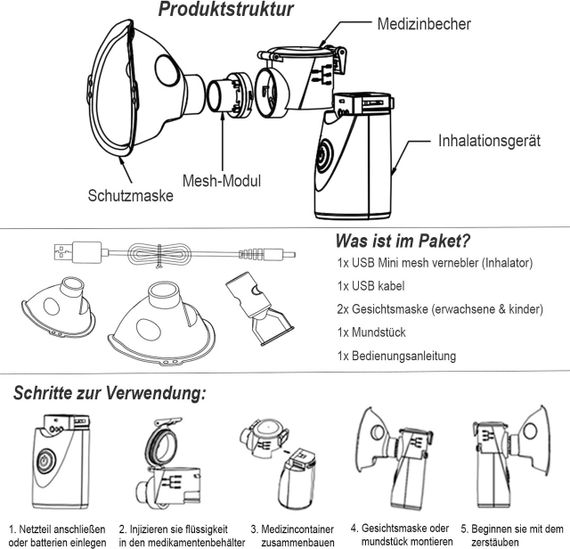 Produktstruktur

Medizinbecher

Inhalationsgerät

Mesh-Modul

Schutzmaske

Was ist im Paket?

1x USB Mini mesh vernebler (Inhalator)

1x USB kabel

2x Gesichtsmaske (erwachsene & kinder)

1x Mundstück

1x Bedienungsanleitung

Schritte zur Verwendung:

1. Netzteil anschließen oder batterien einlegen

2. Injizieren sie flüssigkeit in den medikamentenbehälter

3. Medizincontainer zusammenbauen

4. Gesichtsmaske oder mundstück montieren

5. Beginnen sie mit dem zerstäuben