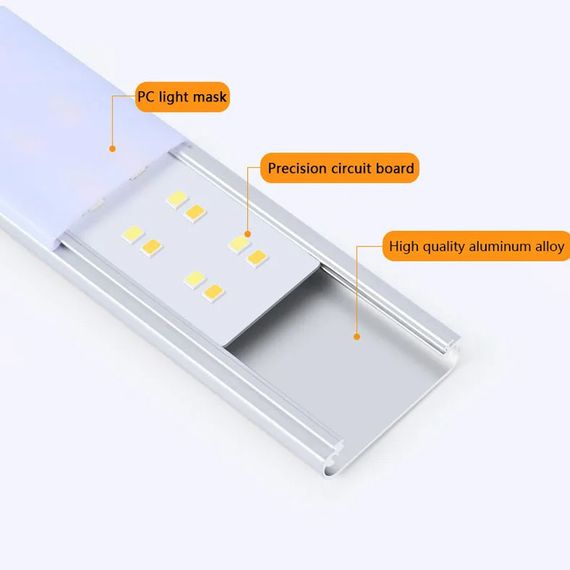 PC light mask

Precision circuit board

High quality aluminum alloy