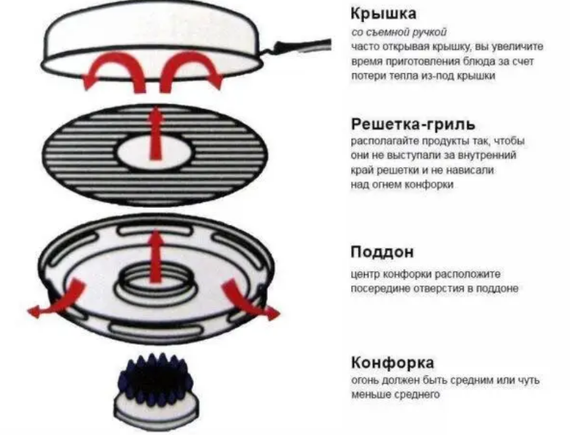 Крышка

со съемной ручкой

часто открывая крышку, вы увеличите время приготовления блюда за счет потери тепла из-под крышки

Решетка-гриль

располагайте продукты так, чтобы они не выступали за внутренний край решетки и не нависали над огнем конфорки

Поддон

центр конфорки расположите посередине отверстия в поддоне

Конфорка

огонь должен быть средним или чуть меньше среднего