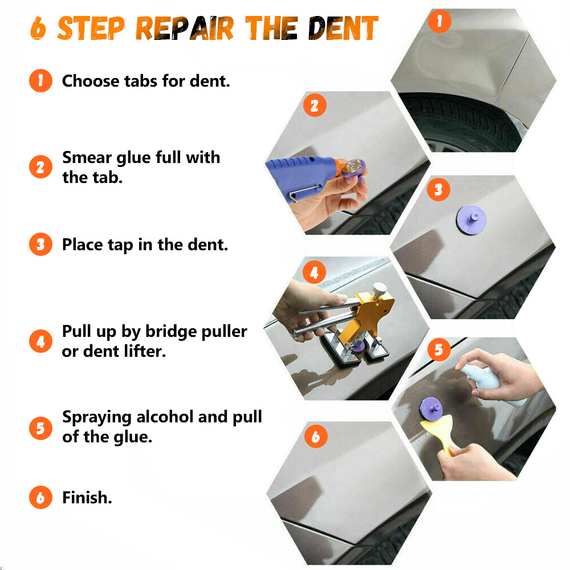 6 STEP REPAIR THE DENT

1 Choose tabs for dent.

2 Smear glue full with the tab.

3 Place tap in the dent.

4 Pull up by bridge puller or dent lifter.

5 Spraying alcohol and pull of the glue.

6 Finish.

1

2

3

4

5

6