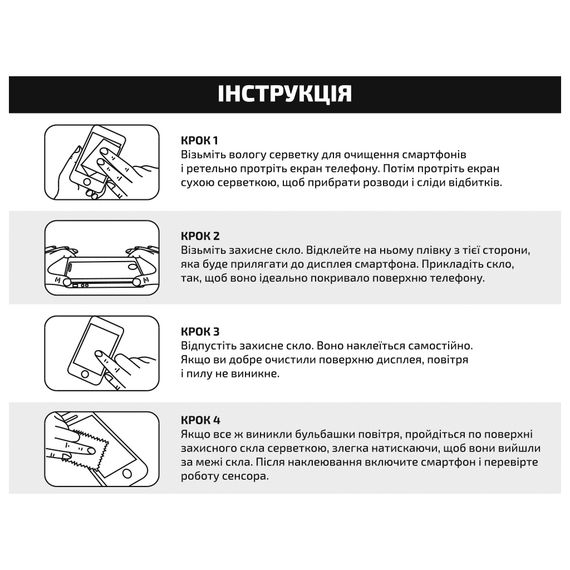 ІНСТРУКЦІЯ

КРОК 1
Візьміть вологу серветку для очищення смартфонів і ретельно протріть екран телефону. Потім протріть екран сухою серветкою, щоб прибрати розводи і сліди відбитків.

КРОК 2
Візьміть захисне скло. Відклейте на ньому плівку з тієї сторони, яка буде прилягати до дисплея смартфона. Прикладіть скло, так, щоб воно ідеально покривало поверхню телефону.

КРОК 3
Відпустіть захисне скло. Воно наклеїться самостійно. Якщо ви добре очистили поверхню дисплея, повітря і пилу не виникне.

КРОК 4
Якщо все ж виникли бульбашки повітря, пройдіться по поверхні захисного скла серветкою, злегка натискаючи, щоб вони вийшли за межі скла. Після наклеювання включите смартфон і перевірте роботу сенсора.