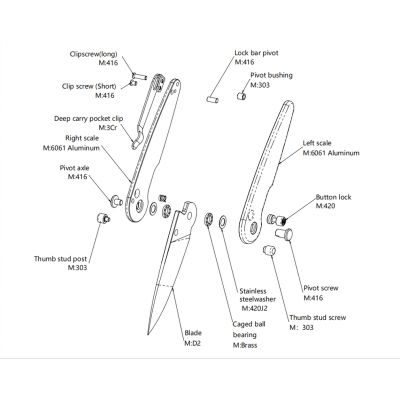 Clipscrew(long)
M:416

Clip screw (Short)
M:416

Deep carry pocket clip
M:3Cr

Right scale
M:6061 Aluminum

Pivot axle
M:416

Thumb stud post
M:303

Lock bar pivot
M:416

Pivot bushing
M:303

Left scale
M:6061 Aluminum

Button lock
M:420

Pivot screw
M:416

Thumb stud screw
M: 303

Stainless steelwasher
M:420J2

Caged ball bearing
M:Brass

Blade
M:D2