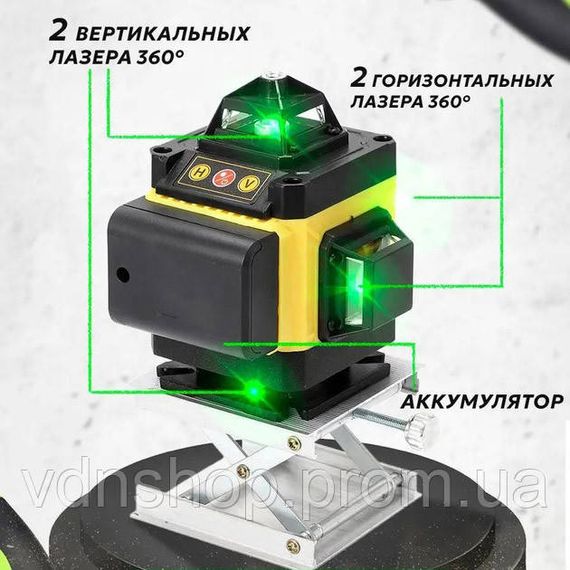 2 ВЕРТИКАЛЬНЫХ ЛАЗЕРА 360°

2 ГОРИЗОНТАЛЬНЫХ ЛАЗЕРА 360°

H
V

АККУМУЛЯТОР

vdnshop.prom.ua