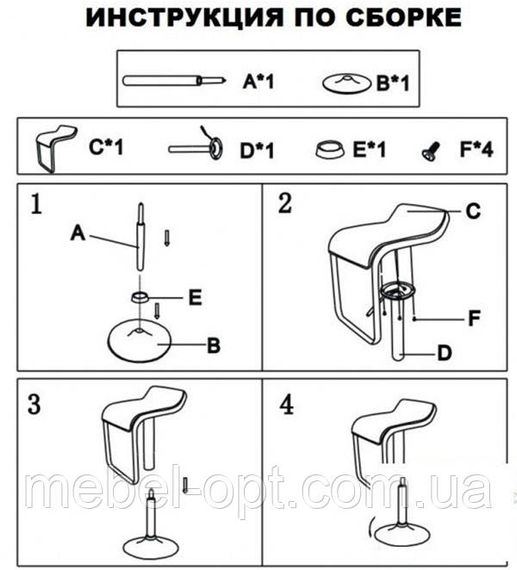 ИНСТРУКЦИЯ ПО СБОРКЕ

A*1 B*1

C*1 D*1 E*1 F*4

1

A

E

B

2

C

F

D

3

4

mebel-opt.com.ua