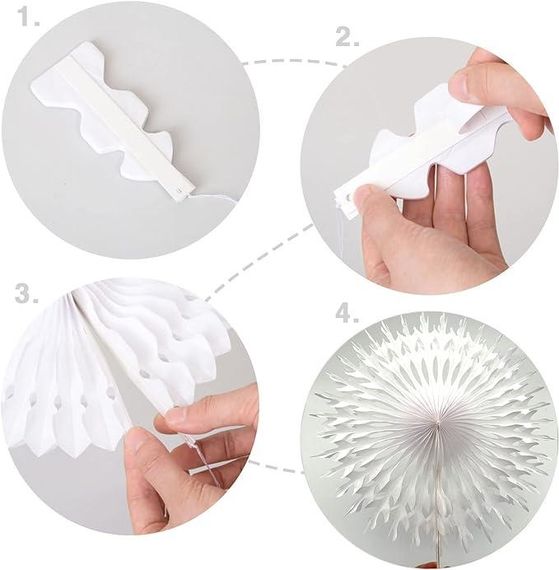 1.

2.

3.

4.