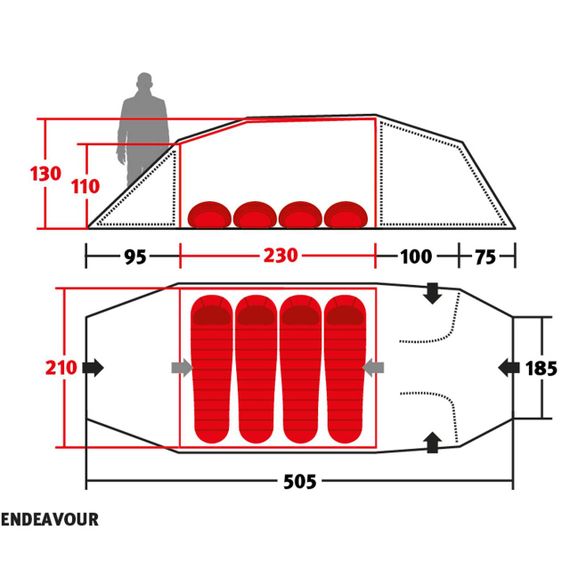 130
110
95
230
100
75
210
185
505
ENDEAVOUR