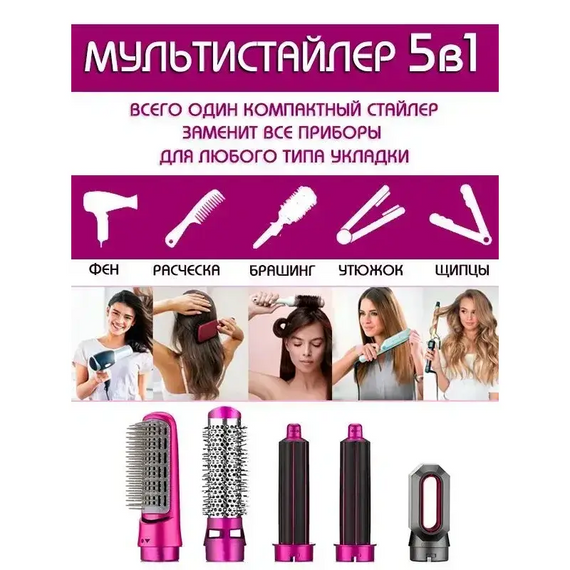 МУЛЬТИСТАЙЛЕР 5в1

ВСЕГО ОДИН КОМПАКТНЫЙ СТАЙЛЕР ЗАМЕНИТ ВСЕ ПРИБОРЫ ДЛЯ ЛЮБОГО ТИПА УКЛАДКИ

ФЕН

РАСЧЕСКА

БРАШИНГ

УТЮЖОК

ЩИПЦЫ