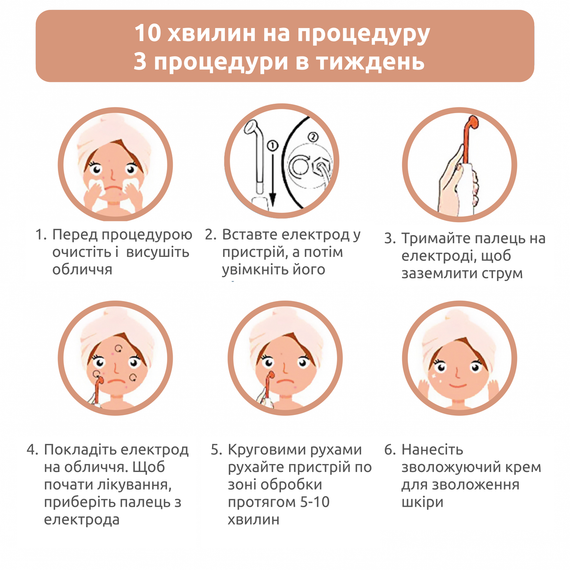 10 хвилин на процедуру
3 процедури в тиждень

①
②

1. Перед процедурою очистіть і висушіть обличчя

2. Вставте електрод у пристрій, а потім увімкніть його

3. Тримайте палець на електроді, щоб заземлити струм

4. Покладіть електрод на обличчя. Щоб почати лікування, приберіть палець з електрода

5. Круговими рухами рухайте пристрій по зоні обробки протягом 5-10 хвилин

6. Нанесіть зволожуючий крем для зволоження шкіри