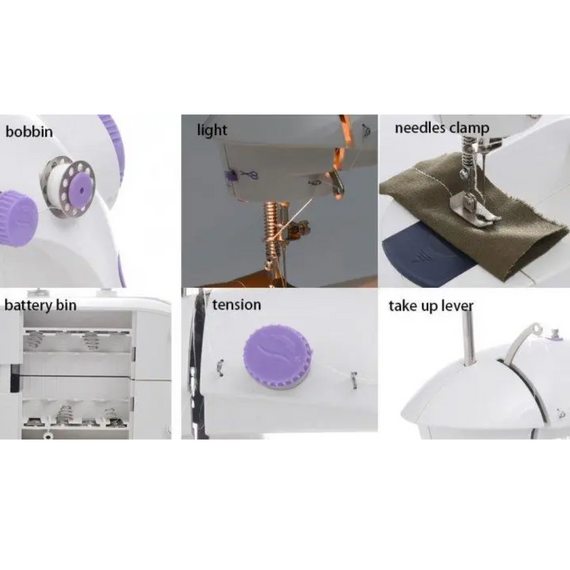 bobbin

light

needles clamp

battery bin

tension

take up lever