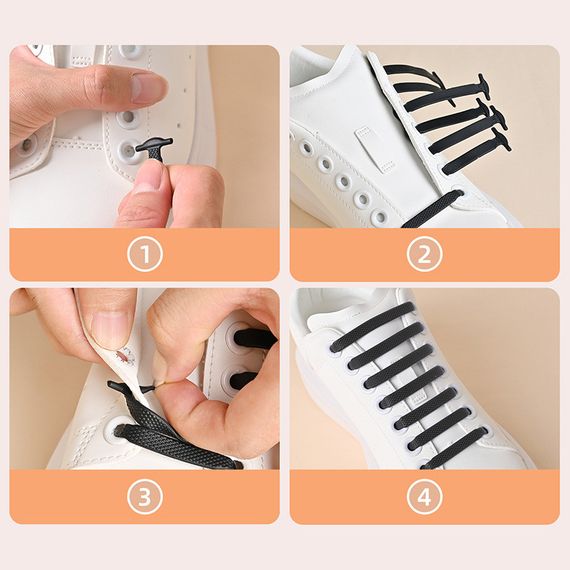 1

2

3

4