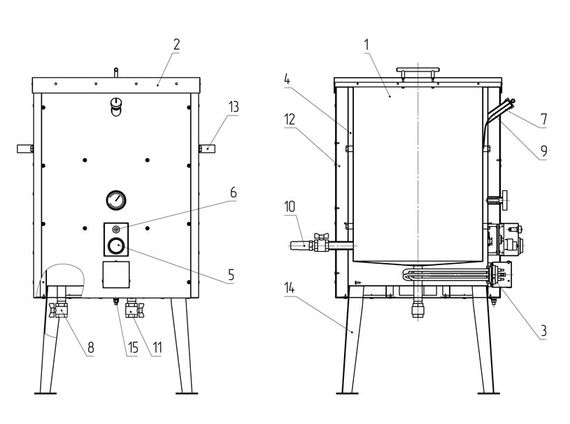 2
13
6
5
8
15
11
1
4
12
7
9
10
14
3