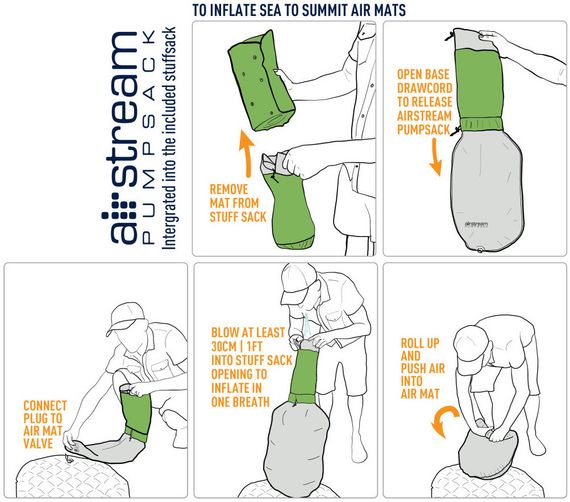 TO INFLATE SEA TO SUMMIT AIR MATS

airstream
PUMPSACK
Intergrated into the included stuffsack

REMOVE MAT FROM STUFF SACK

OPEN BASE DRAWCORD TO RELEASE AIRSTREAM PUMPSACK

airstream

CONNECT PLUG TO AIR MAT VALVE

BLOW AT LEAST 30CM | 1FT INTO STUFF SACK OPENING TO INFLATE IN ONE BREATH

ROLL UP AND PUSH AIR INTO AIR MAT