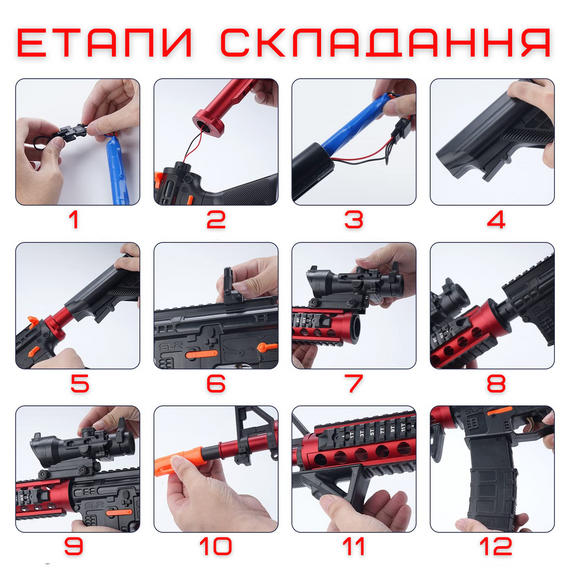 ЕТАПИ СКЛАДАННЯ

1

2

3

4

5

6

7

8

9

10

11

12