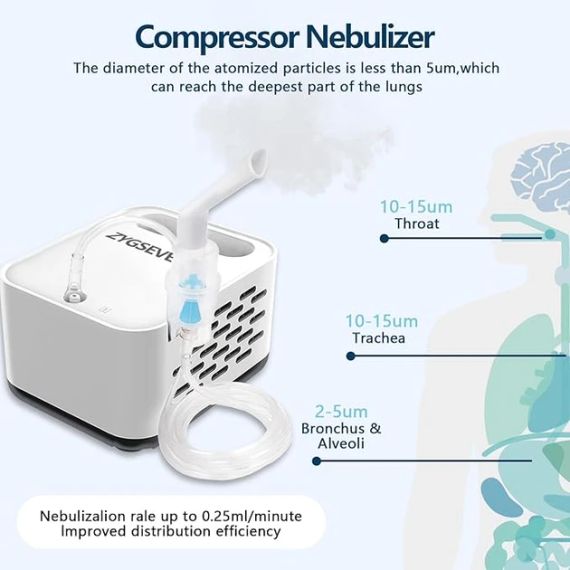 Compressor Nebulizer

The diameter of the atomized particles is less than 5um,which can reach the deepest part of the lungs

ZYGSEVE

10-15um
Throat

10-15um
Trachea

2-5um
Bronchus & Alveoli

Nebulizalion rale up to 0.25ml/minute
Improved distribution efficiency