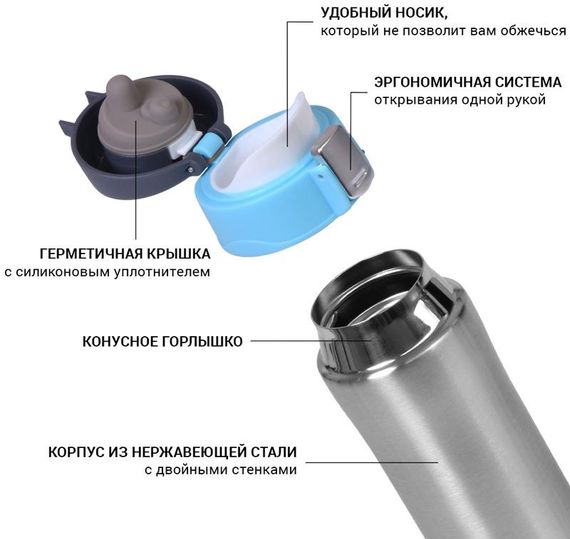 УДОБНЫЙ НОСИК,
который не позволит вам обжечься

ЭРГОНОМИЧНАЯ СИСТЕМА
открывания одной рукой

ГЕРМЕТИЧНАЯ КРЫШКА
с силиконовым уплотнителем

КОНУСНОЕ ГОРЛЫШКО

КОРПУС ИЗ НЕРЖАВЕЮЩЕЙ СТАЛИ
с двойными стенками