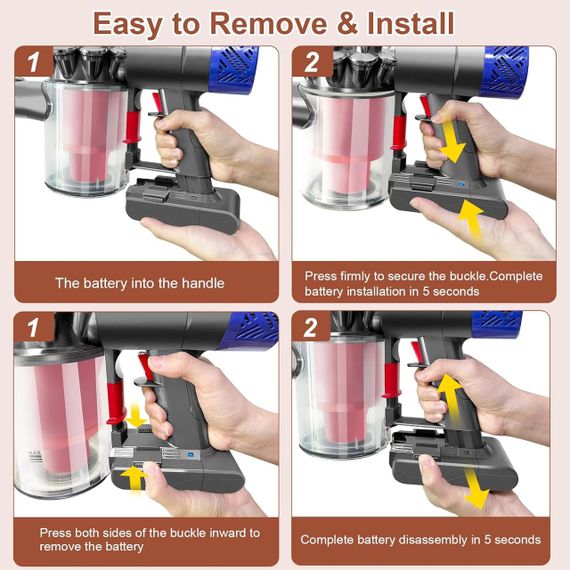 Easy to Remove & Install

1

The battery into the handle

2

Press firmly to secure the buckle.Complete battery installation in 5 seconds

1

Press both sides of the buckle inward to remove the battery

2

Complete battery disassembly in 5 seconds