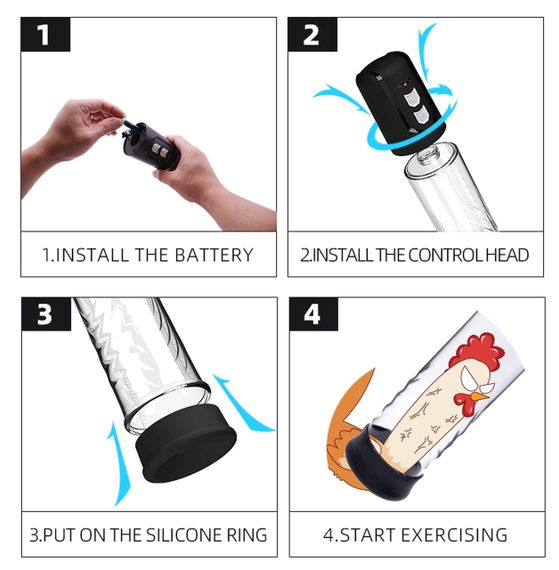 1

1.INSTALL THE BATTERY

2

2.INSTALL THE CONTROL HEAD

3

3.PUT ON THE SILICONE RING

4

4.START EXERCISING