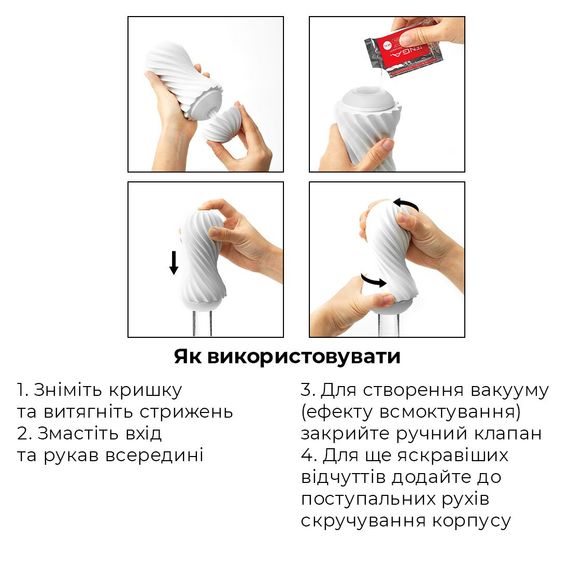 TENGA

Як використовувати

1. Зніміть кришку та витягніть стрижень
2. Змастіть вхід та рукав всередині

3. Для створення вакууму (ефекту всмоктування) закрийте ручний клапан
4. Для ще яскравіших відчуттів додайте до поступальних рухів скручування корпусу