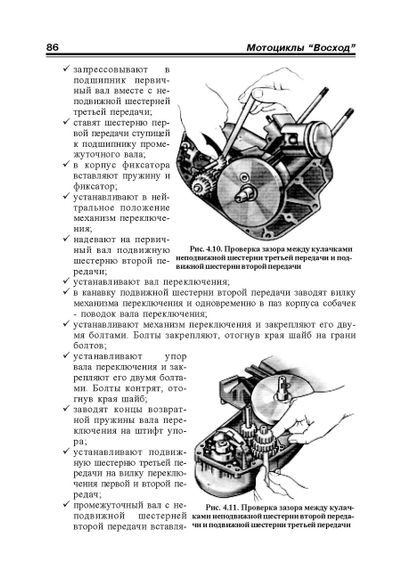 86 Мотоциклы "Восход"

✓ запрессовывают в подшипник первичный вал вместе с неподвижной шестерней третьей передачи;

✓ ставят шестерню первой передачи ступицей к подшипнику промежуточного вала;

✓ в корпус фиксатора вставляют пружину и фиксатор;

✓ устанавливают в нейтральное положение механизм переключения;

✓ надевают на первичный вал подвижную шестерню второй передачи;

Рис. 4.10. Проверка зазора между кулачками неподвижной шестерни третьей передачи и подвижной шестерни второй передачи

✓ устанавливают вал переключения;

✓ в канавку подвижной шестерни второй передачи заводят вилку механизма переключения и одновременно в паз корпуса собачек - поводок вала переключения;

✓ устанавливают механизм переключения и закрепляют его двумя болтами. Болты закрепляют, отогнув края шайб на грани болтов;

✓ устанавливают упор вала переключения и закрепляют его двумя болтами. Болты контрят, отогнув края шайб;

✓ заводят концы возвратной пружины вала переключения на штифт упора;

✓ устанавливают подвижную шестерню третьей передачи на вилку переключения первой и второй передач;

✓ промежуточный вал с неподвижной шестерней второй передачи вставля-

Рис. 4.11. Проверка зазора между кулачками неподвижной шестерни второй передачи и подвижной шестерни третьей передачи