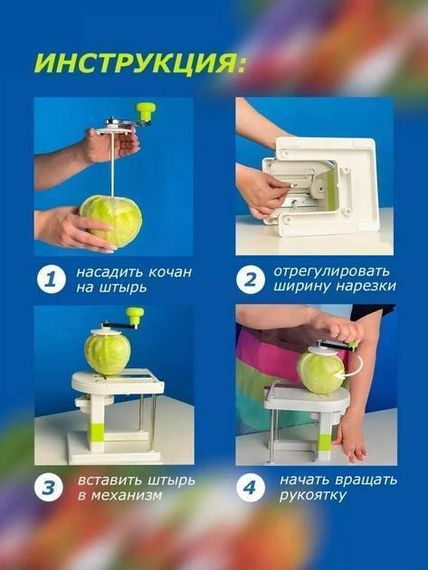 ИНСТРУКЦИЯ:

1 насадить кочан на штырь

2 отрегулировать ширину нарезки

3 вставить штырь в механизм

4 начать вращать рукоятку