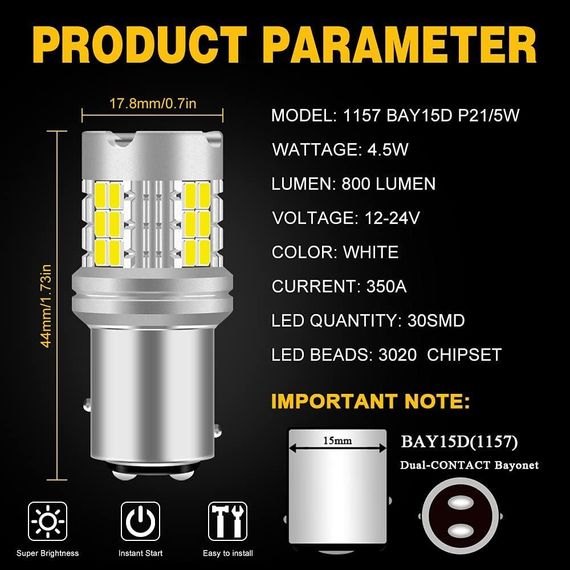 PRODUCT PARAMETER

17.8mm/0.7in

44mm/1.73in

MODEL: 1157 BAY15D P21/5W

WATTAGE: 4.5W

LUMEN: 800 LUMEN

VOLTAGE: 12-24V

COLOR: WHITE

CURRENT: 350A

LED QUANTITY: 30SMD

LED BEADS: 3020 CHIPSET

IMPORTANT NOTE:

15mm

BAY15D(1157)

Dual-CONTACT Bayonet

Super Brightness

Instant Start

Easy to install