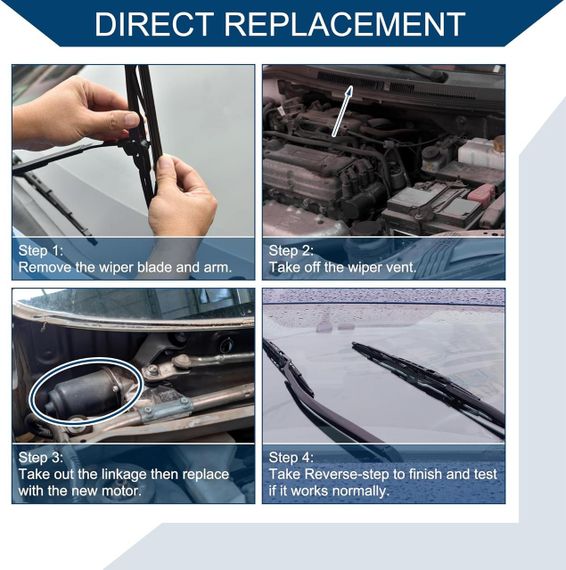 DIRECT REPLACEMENT

Step 1:
Remove the wiper blade and arm.

Step 2:
Take off the wiper vent.

Step 3:
Take out the linkage then replace with the new motor.

Step 4:
Take Reverse-step to finish and test if it works normally.