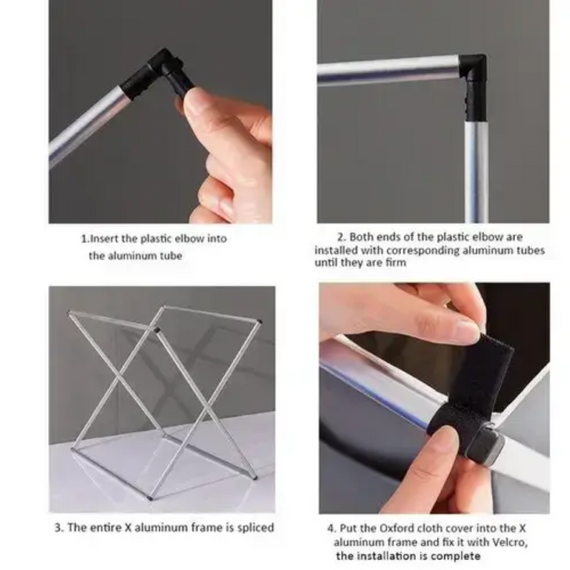 1.Insert the plastic elbow into the aluminum tube

2. Both ends of the plastic elbow are installed with corresponding aluminum tubes until they are firm

3. The entire X aluminum frame is spliced

4. Put the Oxford cloth cover into the X aluminum frame and fix it with Velcro, the installation is complete