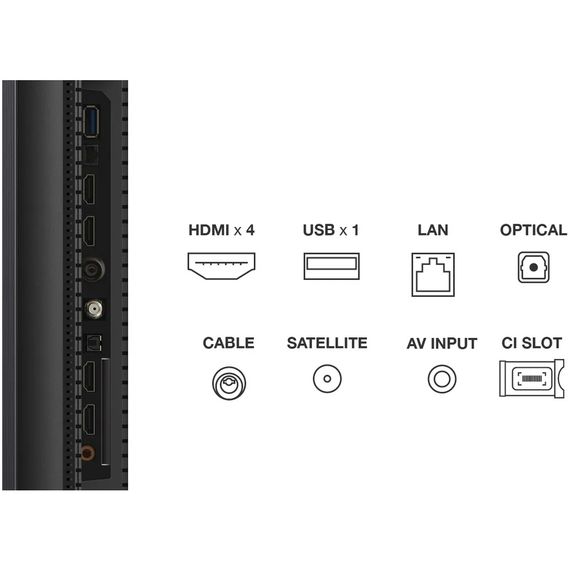 HDMI x 4

USB x 1

LAN

OPTICAL

CABLE

SATELLITE

AV INPUT

CI SLOT