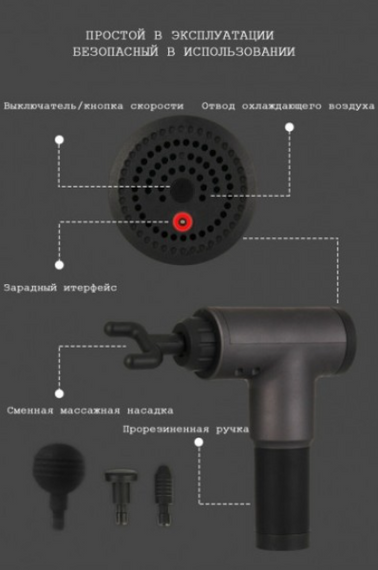 ПРОСТОЙ В ЭКСПЛУАТАЦИИ
БЕЗОПАСНЫЙ В ИСПОЛЬЗОВАНИИ

Выключатель/кнопка скорости

Отвод охлаждающего воздуха

Зарадный итерфейс

Сменная массажная насадка

Прорезиненная ручка