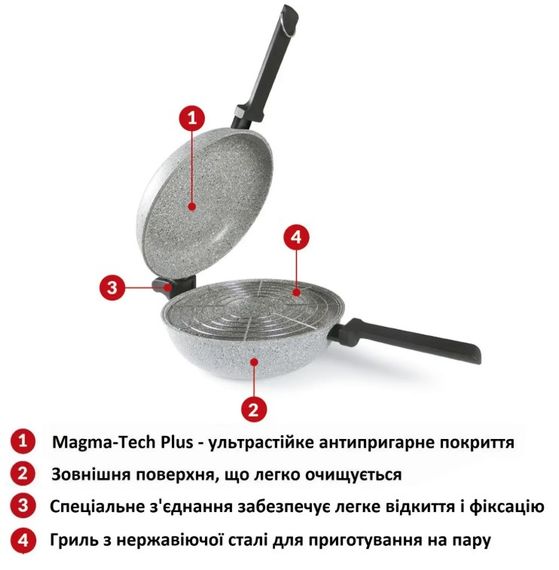 1

4

3

2

1 Magma-Tech Plus - ультрастійке антипригарне покриття

2 Зовнішня поверхня, що легко очищується

3 Спеціальне з'єднання забезпечує легке відкиття і фіксацію

4 Гриль з нержавіючої сталі для приготування на пару