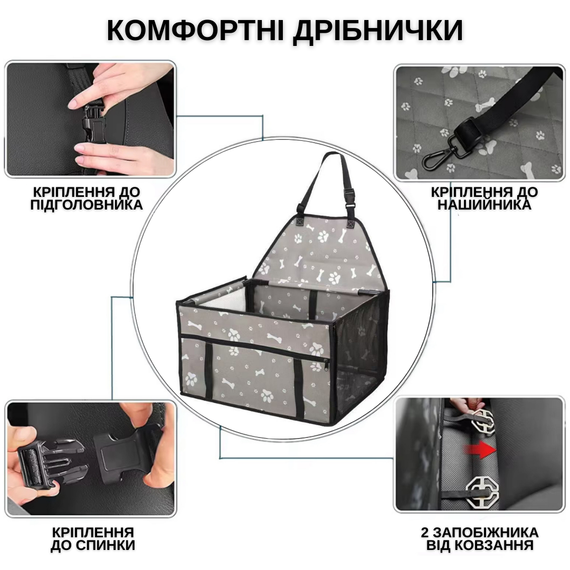 КОМФОРТНІ ДРІБНИЧКИ

КРІПЛЕННЯ ДО ПІДГОЛОВНИКА

КРІПЛЕННЯ ДО НАШИЙНИКА

КРІПЛЕННЯ ДО СПИНКИ

2 ЗАПОБІЖНИКА ВІД КОВЗАННЯ