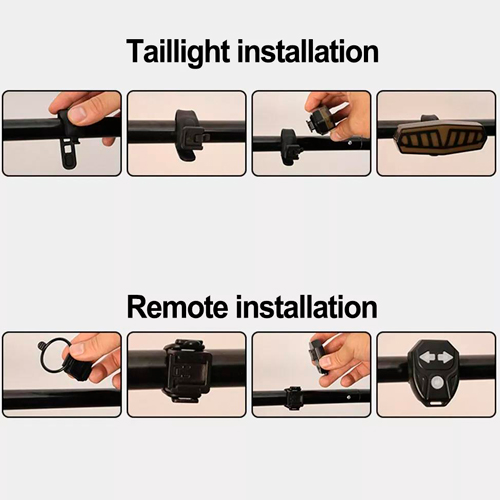 Taillight installation

Remote installation