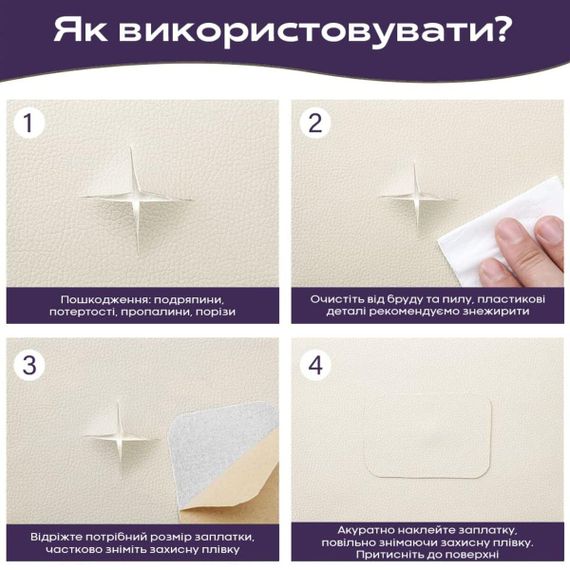 Як використовувати?

1

Пошкодження: подряпини, потертості, пропалини, порізи

2

Очистіть від бруду та пилу, пластикові деталі рекомендуємо знежирити

3

Відріжте потрібний розмір заплатки, частково зніміть захисну плівку

4

Акуратно наклейте заплатку, повільно знімаючи захисну плівку. Притисніть до поверхні