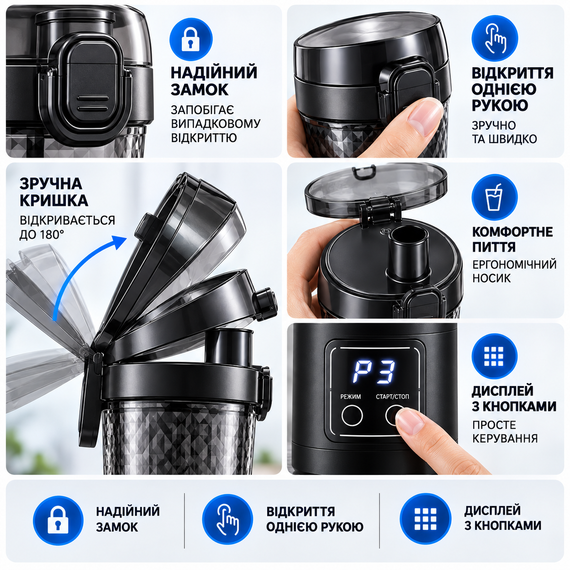 НАДІЙНИЙ ЗАМОК
ЗАПОБІГАЄ ВИПАДКОВОМУ ВІДКРИТТЮ

ВІДКРИТТЯ ОДНІЄЮ РУКОЮ
ЗРУЧНО ТА ШВИДКО

ЗРУЧНА КРИШКА
ВІДКРИВАЄТЬСЯ ДО 180°

КОМФОРТНЕ ПИТТЯ
ЕРГОНОМІЧНИЙ НОСИК

P3
РЕЖИМ
СТАРТ/СТОП

ДИСПЛЕЙ З КНОПКАМИ
ПРОСТЕ КЕРУВАННЯ

НАДІЙНИЙ ЗАМОК

ВІДКРИТТЯ ОДНІЄЮ РУКОЮ

ДИСПЛЕЙ З КНОПКАМИ