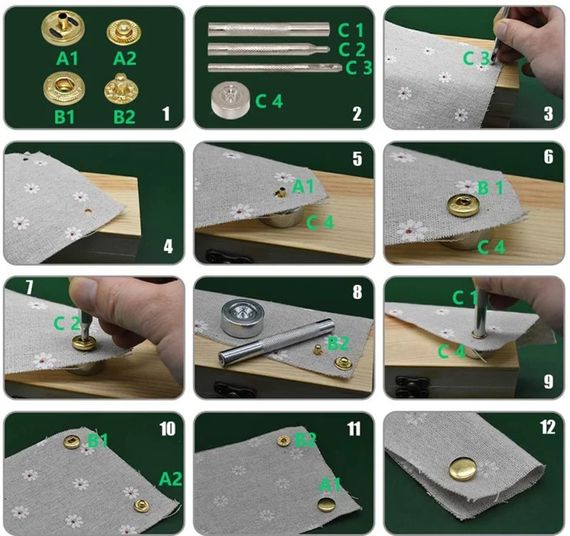 A1 A2
B1 B2
1

C 1
C 2
C 3
C 4
2

C 3
3

4

5
A1
C 4

6
B 1
C 4

7
C 2

8
B2

C 1
C 4
9

10
B1
A2

11
B2
A1

12