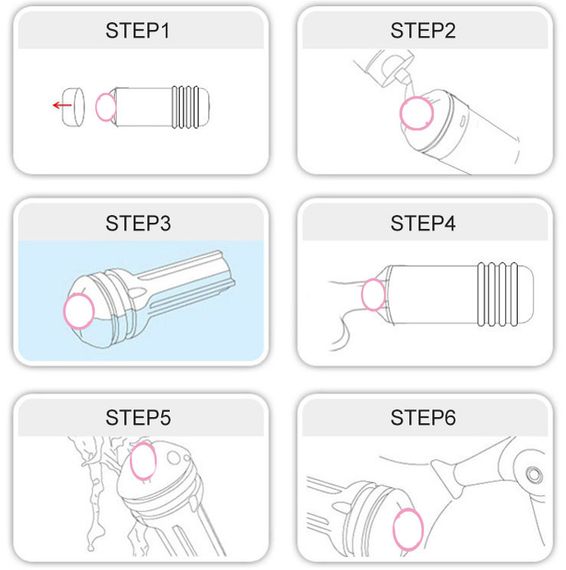 STEP1

STEP2

STEP3

STEP4

STEP5

STEP6