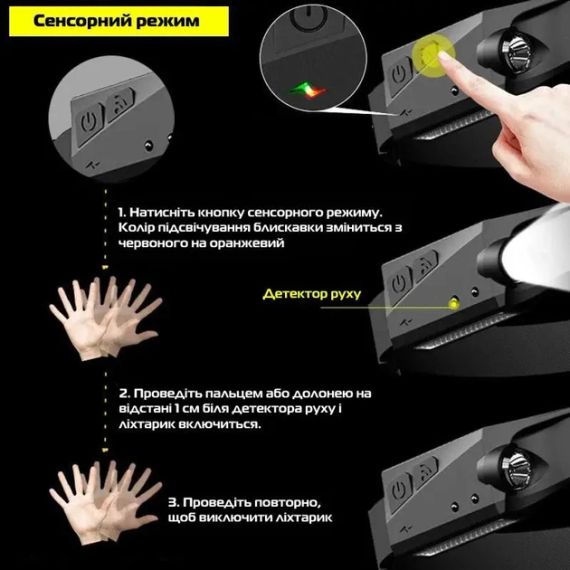 Сенсорний режим

1. Натисніть кнопку сенсорного режиму. Колір підсвічування блискавки зміниться з червоного на оранжевий

Детектор руху

2. Проведіть пальцем або долонею на відстані 1 см біля детектора руху і ліхтарик включиться.

3. Проведіть повторно, щоб виключити ліхтарик