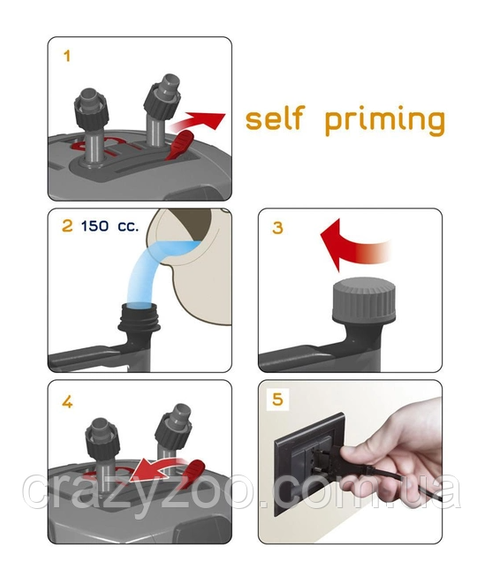 1

self priming

2 150 cc.

3

4

5

crazyzoo.com.ua