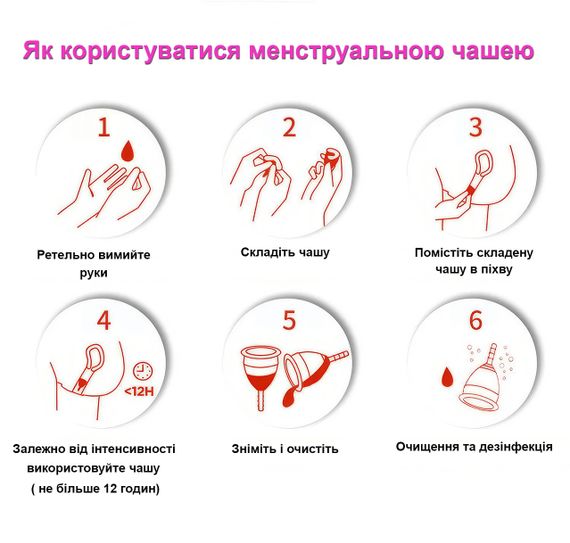 Як користуватися менструальною чашею

1

Ретельно вимийте руки

2

Складіть чашу

3

Помістіть складену чашу в піхву

4

<12H

Залежно від інтенсивності використовуйте чашу ( не більше 12 годин)

5

Зніміть і очистіть

6

Очищення та дезінфекція