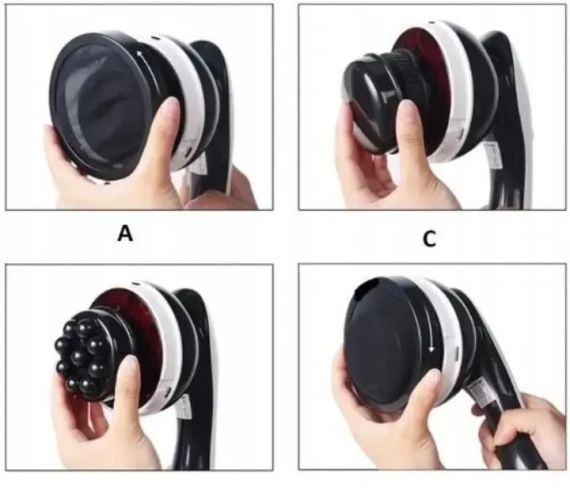 A

C