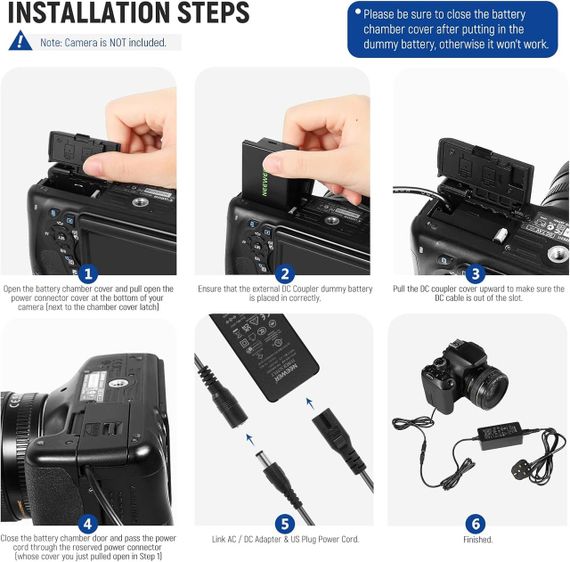 INSTALLATION STEPS

Note: Camera is NOT included.

Please be sure to close the battery chamber cover after putting in the dummy battery, otherwise it won't work.

NEEWER

1
Open the battery chamber cover and pull open the power connector cover at the bottom of your camera (next to the chamber cover latch)

2
Ensure that the external DC Coupler dummy battery is placed in correctly.

3
Pull the DC coupler cover upward to make sure the DC cable is out of the slot.

NEEWER

4
Close the battery chamber door and pass the power cord through the reserved power connector (whose cover you just pulled open in Step 1)

5
Link AC / DC Adapter & US Plug Power Cord.

6
Finished.