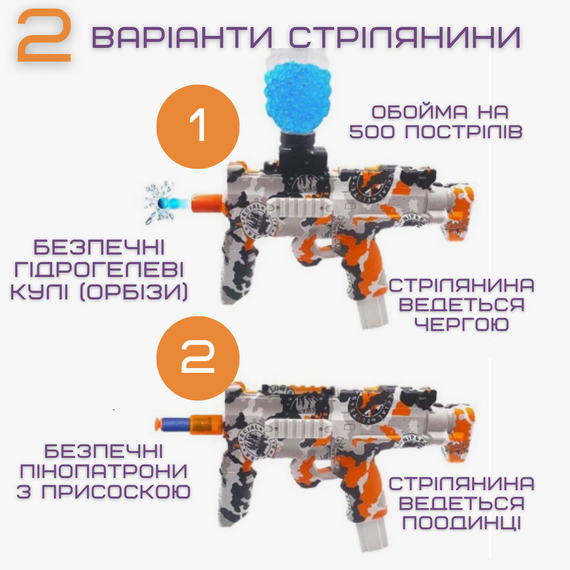 2 ВАРІАНТИ СТРІЛЯНИНИ

1

ОБОЙМА НА 500 ПОСТРІЛІВ

БЕЗПЕЧНІ ГІДРОГЕЛЕВІ КУЛІ (ОРБІЗИ)

СТРІЛЯНИНА ВЕДЕТЬСЯ ЧЕРГОЮ

2

БЕЗПЕЧНІ ПІНОПАТРОНИ З ПРИСОСКОЮ

СТРІЛЯНИНА ВЕДЕТЬСЯ ПООДИНЦІ