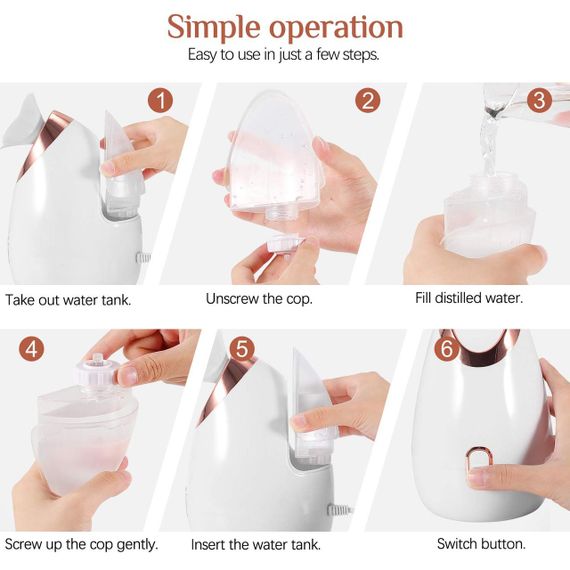 Simple operation
Easy to use in just a few steps.

1

Take out water tank.

2

Unscrew the cop.

3

Fill distilled water.

4

Screw up the cop gently.

5

Insert the water tank.

6

Switch button.