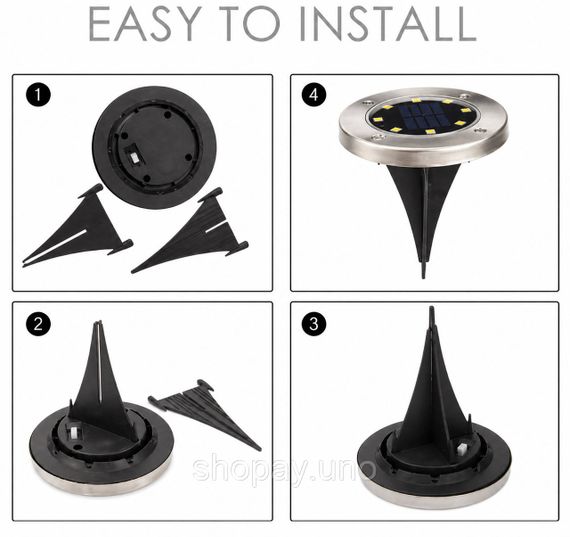 EASY TO INSTALL

1

4

2

3

shopay.uno