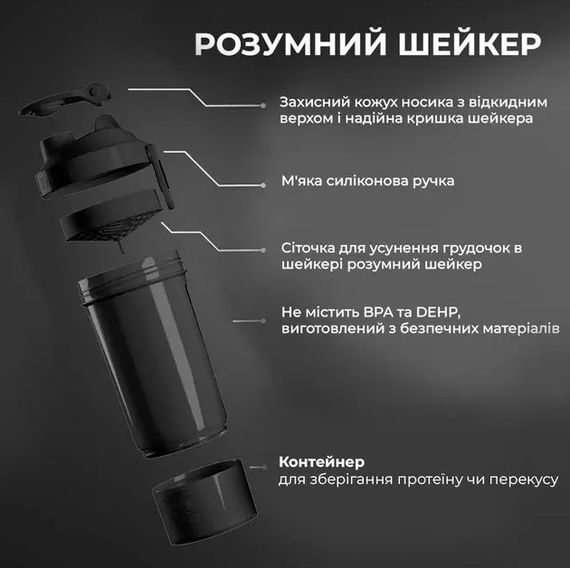 РОЗУМНИЙ ШЕЙКЕР

Захисний кожух носика з відкидним верхом і надійна кришка шейкера

М'яка силіконова ручка

Сіточка для усунення грудочок в шейкері розумний шейкер

Не містить BPA та DEHP, виготовлений з безпечних матеріалів

Контейнер
для зберігання протеїну чи перекусу