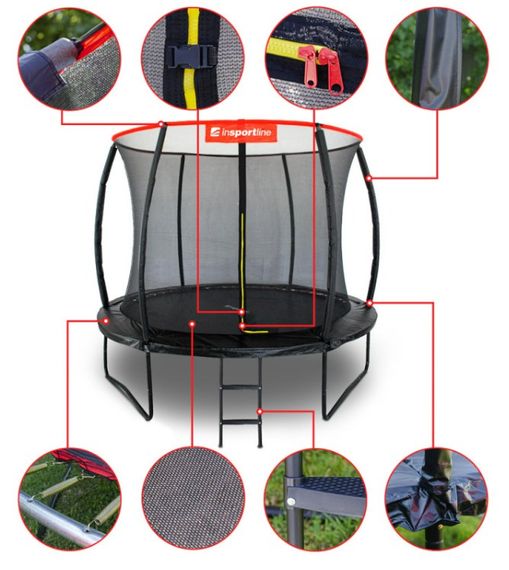 insportline