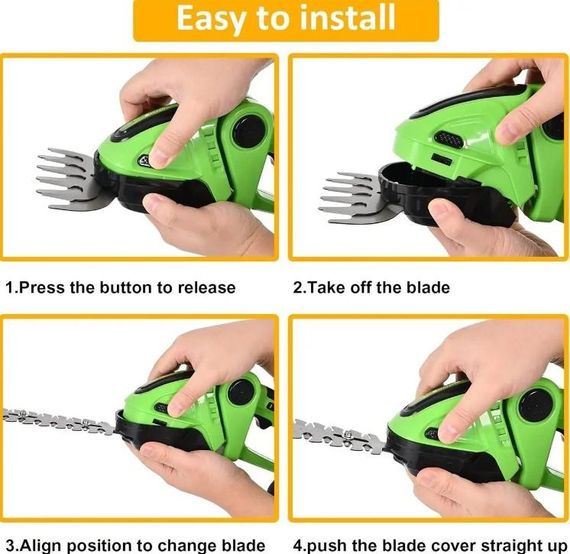 Easy to install

1.Press the button to release

2.Take off the blade

3.Align position to change blade

4.push the blade cover straight up